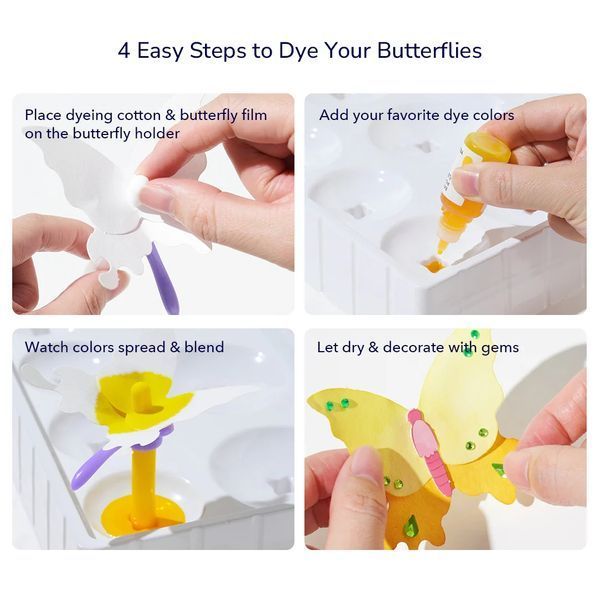 4 Easy Steps to Dye Your Butterflies

Place dyeing cotton & butterfly film on the butterfly holder

Add your favorite dye colors

Watch colors spread & blend

Let dry & decorate with gems