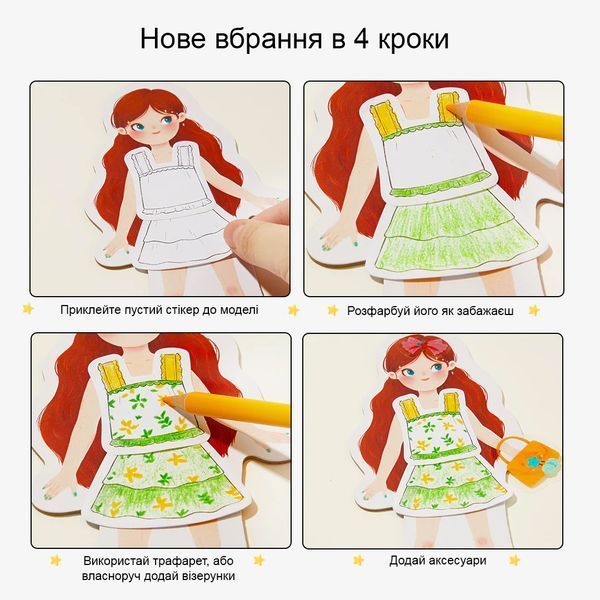 Нове вбрання в 4 кроки

Приклейте пустий стікер до моделі

Розфарбуй його як забажаєш

Використай трафарет, або власноруч додай візерунки

Додай аксесуари